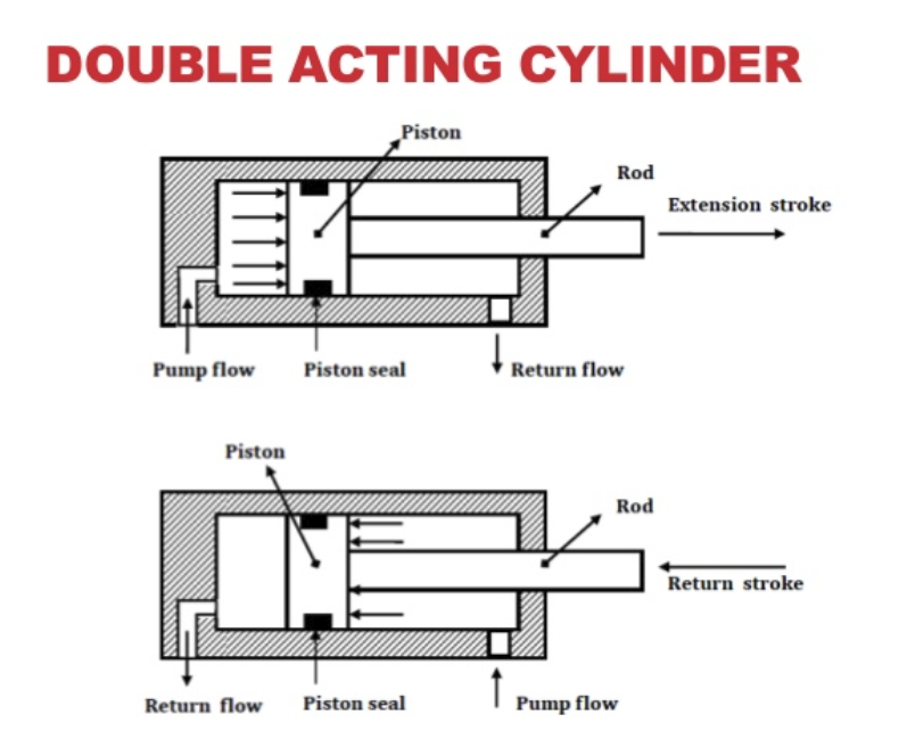 DOUBLE ACTING CYLINDER

Piston
Rod
Extension stroke
Pump flow
Piston seal
Return flow

Piston
Rod
Return stroke
Return flow
Piston seal
Pump flow