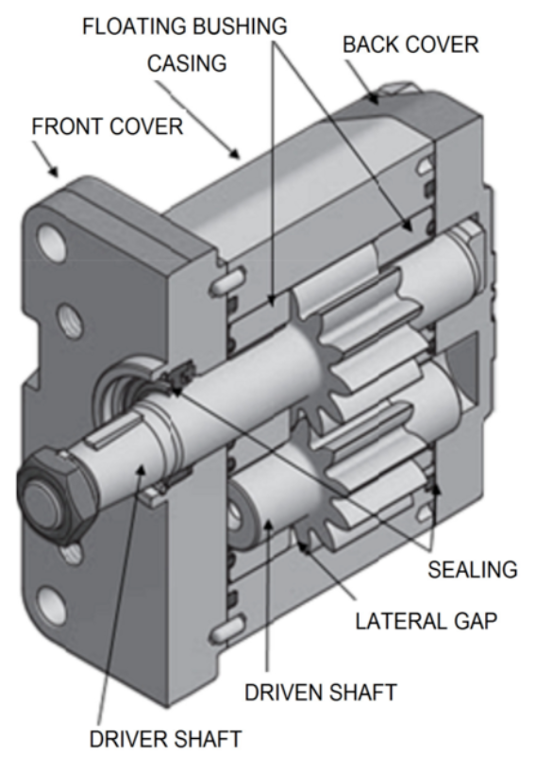 FLOATING BUSHING
BACK COVER
CASING
FRONT COVER
SEALING
LATERAL GAP
DRIVEN SHAFT
DRIVER SHAFT